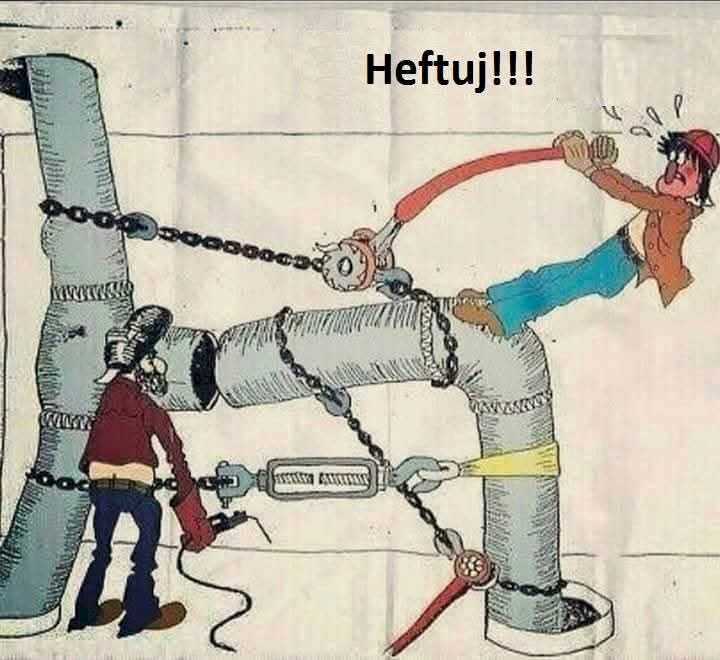 Heftuj!!!